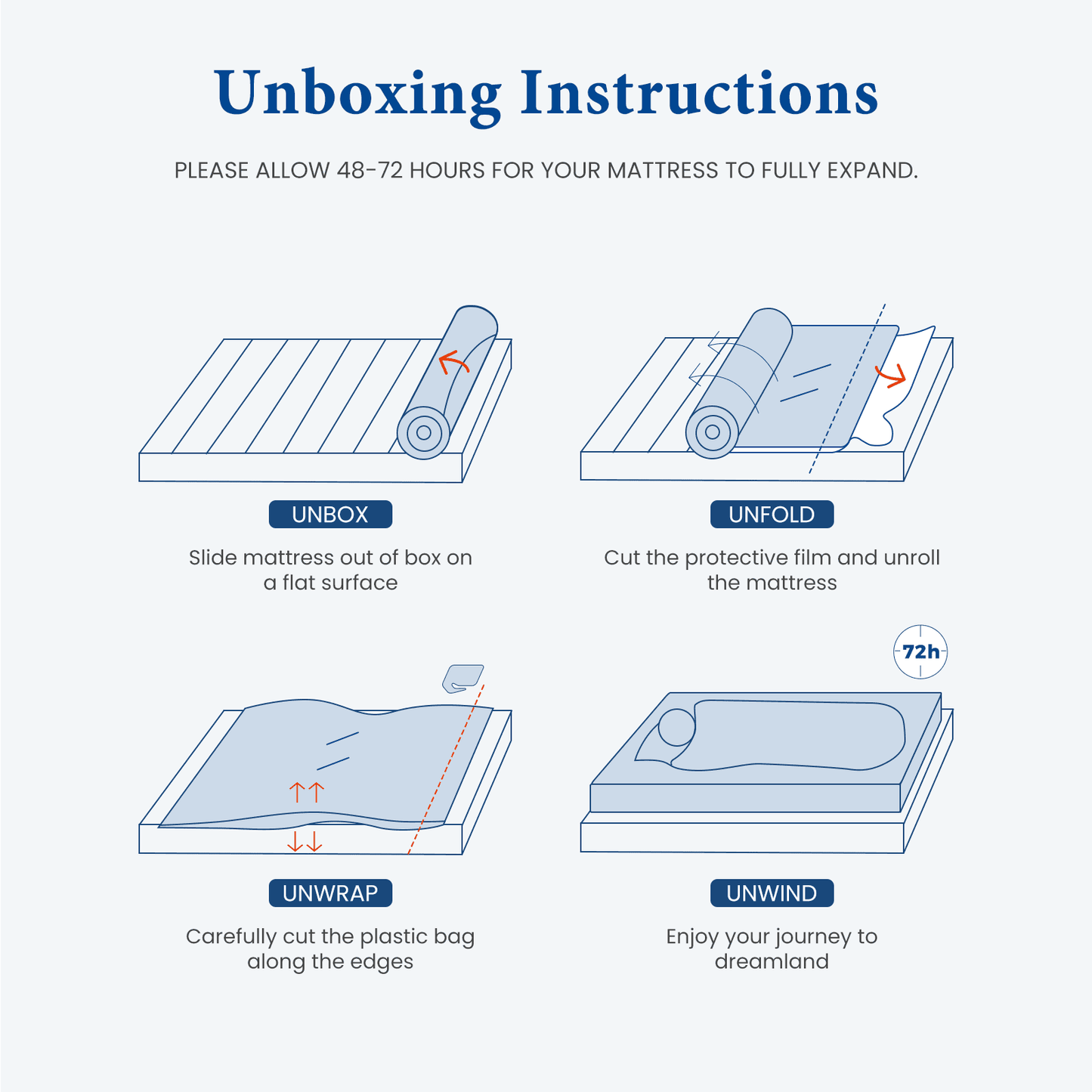 Unboxing Instructions

PLEASE ALLOW 48-72 HOURS FOR YOUR MATTRESS TO FULLY EXPAND.

UNBOX

Slide mattress out of box on a flat surface

UNFOLD

Cut the protective film and unroll the mattress

UNWRAP

Carefully cut the plastic bag along the edges

72h

UNWIND

Enjoy your journey to dreamland