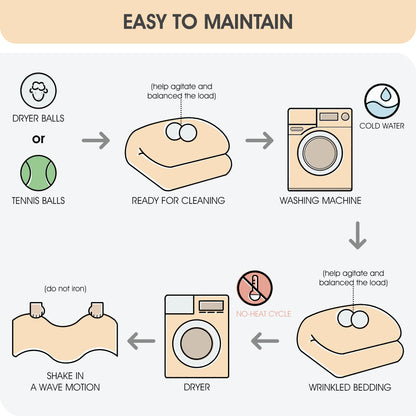 EASY TO MAINTAIN

DRYER BALLS

or

TENNIS BALLS

(help agitate and balanced the load)

READY FOR CLEANING

COLD WATER

WASHING MACHINE

(help agitate and balanced the load)

WRINKLED BEDDING

NO-HEAT CYCLE

DRYER

(do not iron)

SHAKE IN A WAVE MOTION